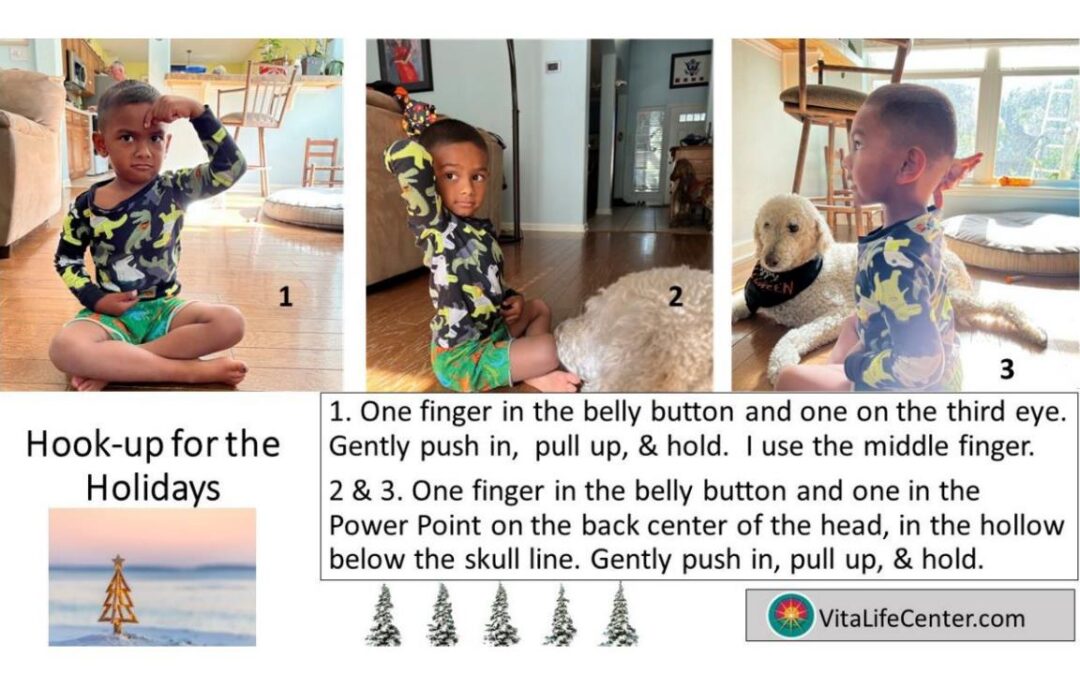 1

2

3

Hook-up for the Holidays

1. One finger in the belly button and one on the third eye. Gently push in, pull up, & hold. I use the middle finger.

2 & 3. One finger in the belly button and one in the Power Point on the back center of the head, in the hollow below the skull line. Gently push in, pull up, & hold.

VitaLifeCenter.com